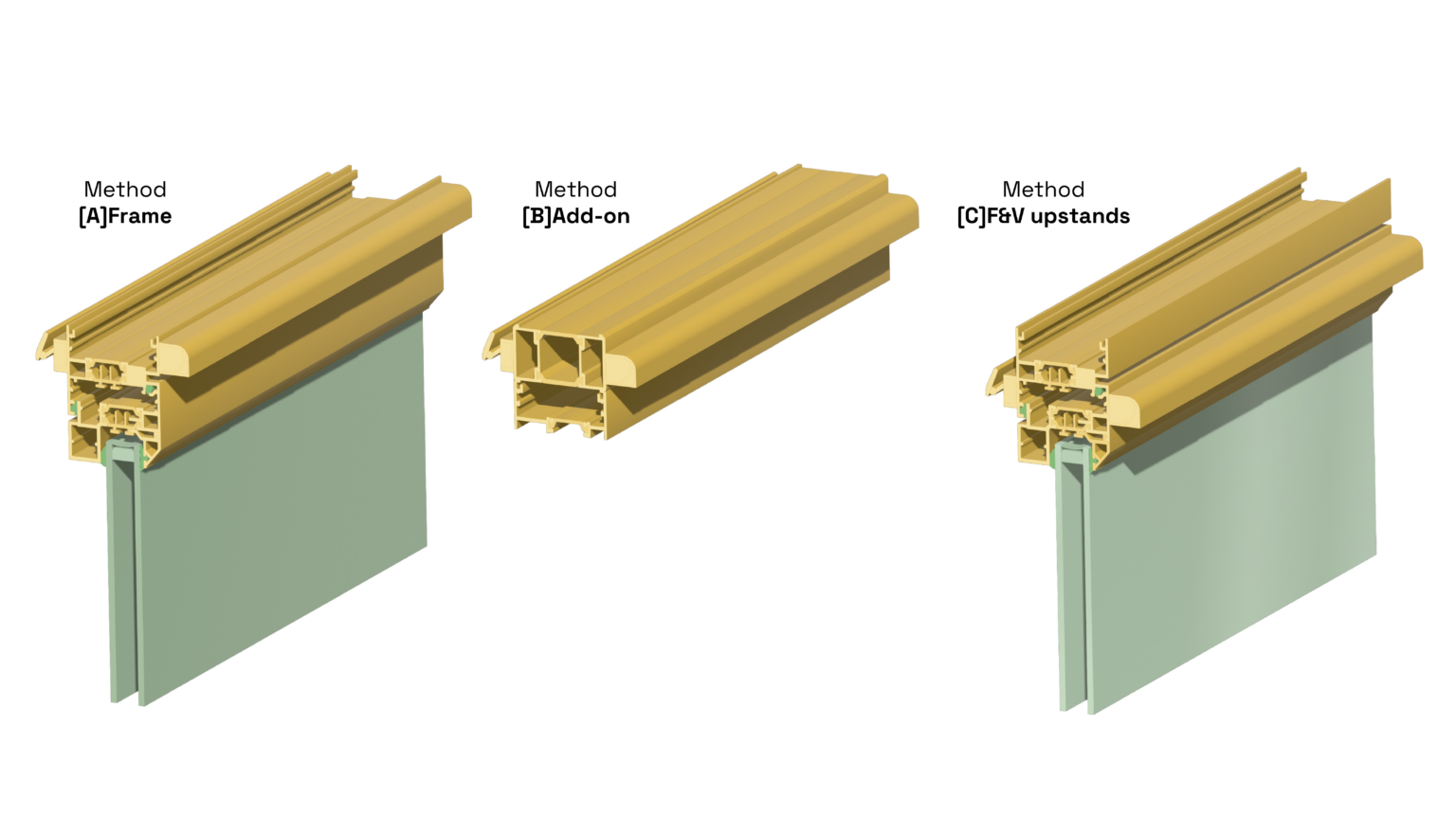 Method
[A]Frame

Method
[B]Add-on

Method
[C]F&V upstands