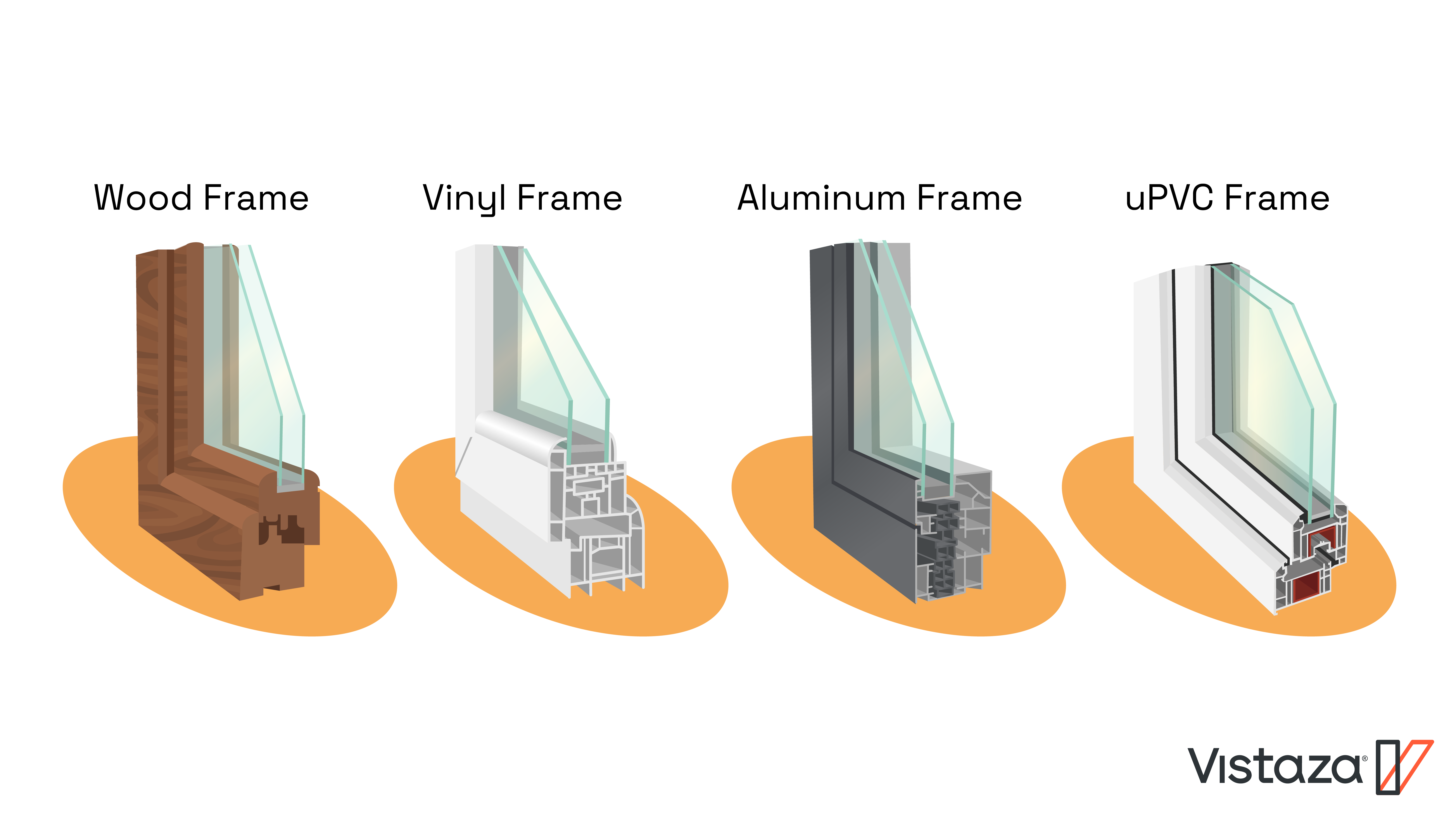 Wood Frame

Vinyl Frame

Aluminum Frame

uPVC Frame

Vistaza®